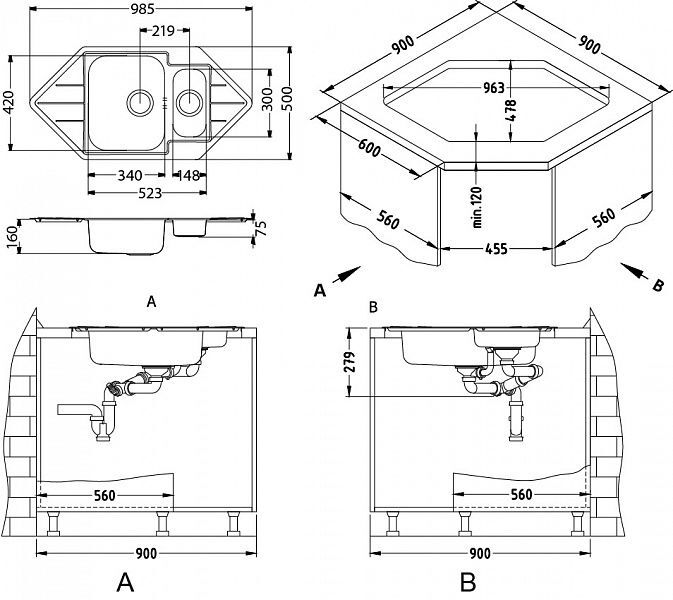 985
219
420
300
500
340
148
523
160
75
900
900
963
478
600
min.120
560
560
455
A
B
A
B
279
560
560
900
900
A
B